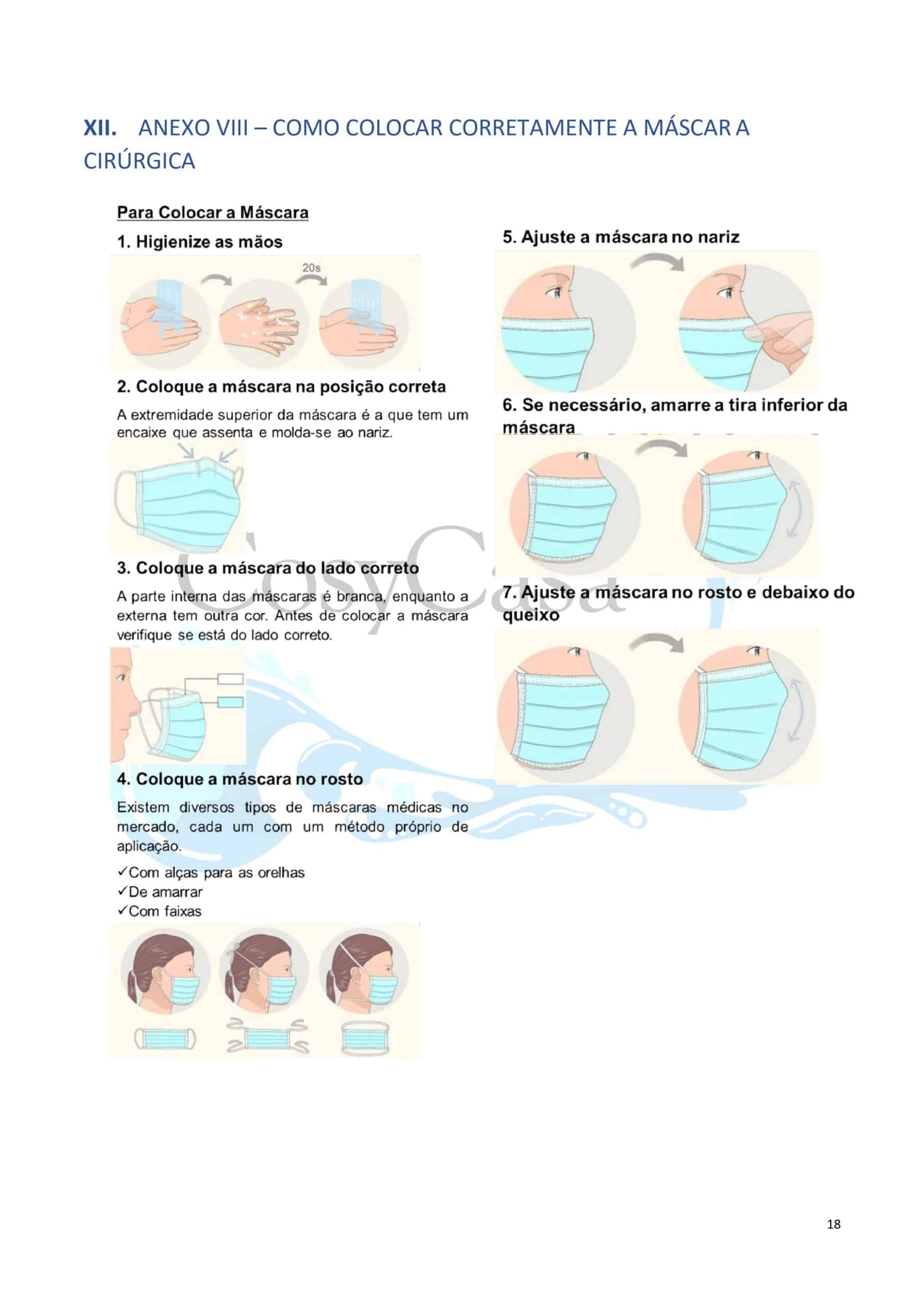 XII. ANEXO VIII – COMO COLOCAR CORRETAMENTE A MÁSCAR A CIRÚRGICA

Para Colocar a Máscara

1. Higienize as mãos

20s

2. Coloque a máscara na posição correta

A extremidade superior da máscara é a que tem um encaixe que assenta e molda-se ao nariz.

3. Coloque a máscara do lado correto

A parte interna das máscaras é branca, enquanto a externa tem outra cor. Antes de colocar a máscara verifique se está do lado correto.

4. Coloque a máscara no rosto

Existem diversos tipos de máscaras médicas no mercado, cada um com um método próprio de aplicação.

✓Com alças para as orelhas
✓De amarrar
✓Com faixas

5. Ajuste a máscara no nariz

6. Se necessário, amarre a tira inferior da máscara

7. Ajuste a máscara no rosto e debaixo do queixo

CosyCasa

18