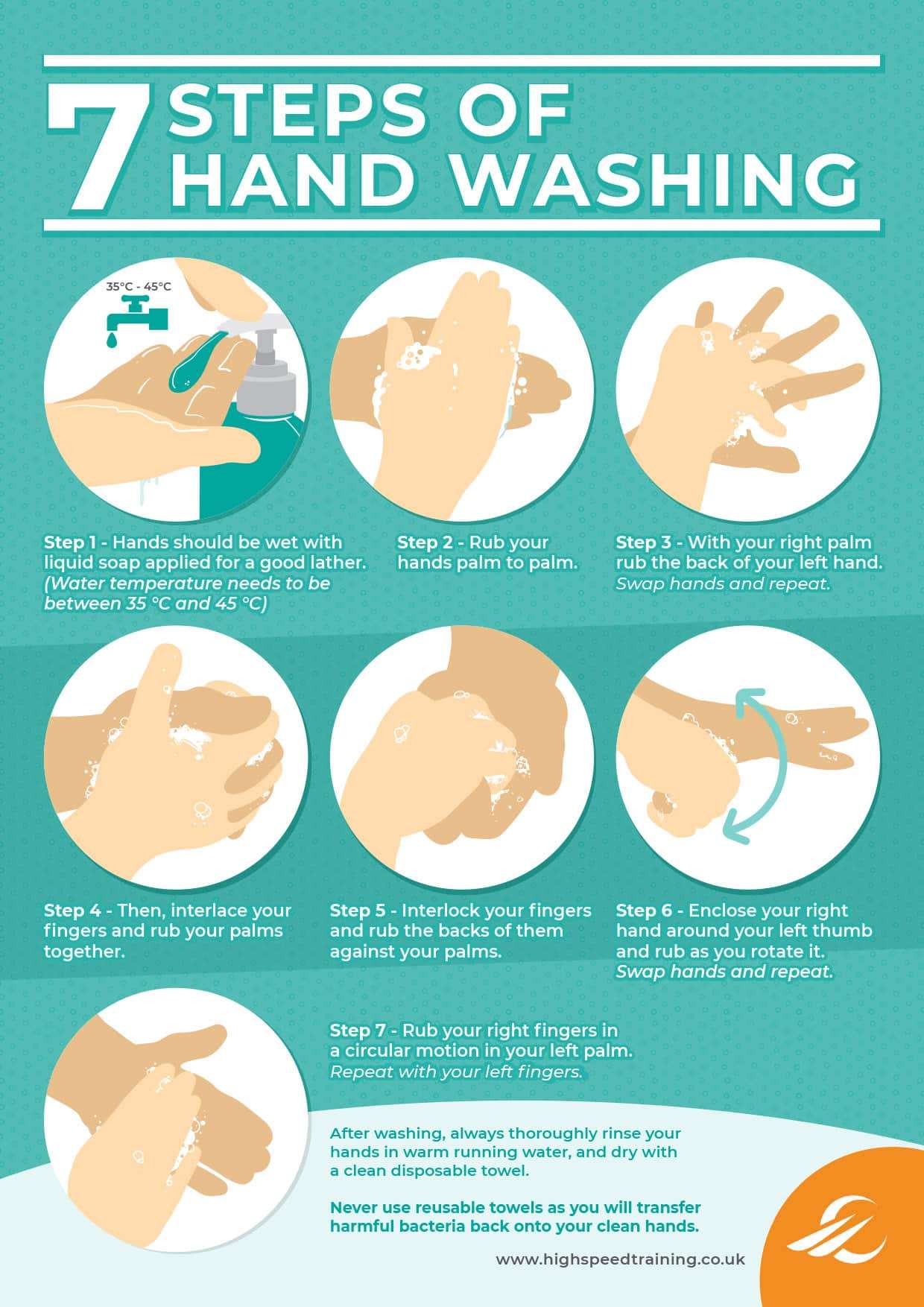 7 STEPS OF HAND WASHING

35°C - 45°C

Step 1 - Hands should be wet with liquid soap applied for a good lather. (Water temperature needs to be between 35 °C and 45 °C)

Step 2 - Rub your hands palm to palm.

Step 3 - With your right palm rub the back of your left hand. Swap hands and repeat.

Step 4 - Then, interlace your fingers and rub your palms together.

Step 5 - Interlock your fingers and rub the backs of them against your palms.

Step 6 - Enclose your right hand around your left thumb and rub as you rotate it. Swap hands and repeat.

Step 7 - Rub your right fingers in a circular motion in your left palm. Repeat with your left fingers.

After washing, always thoroughly rinse your hands in warm running water, and dry with a clean disposable towel.

Never use reusable towels as you will transfer harmful bacteria back onto your clean hands.

www.highspeedtraining.co.uk