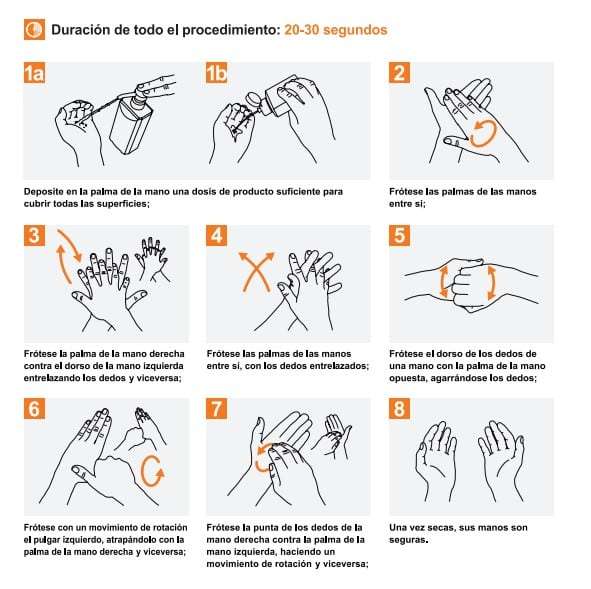 Duración de todo el procedimiento: 20-30 segundos

1a

1b

Deposite en la palma de la mano una dosis de producto suficiente para cubrir todas las superficies;

2

Frótese las palmas de las manos entre sí;

3

Frótese la palma de la mano derecha contra el dorso de la mano izquierda entrelazando los dedos y viceversa;

4

Frótese las palmas de las manos entre sí, con los dedos entrelazados;

5

Frótese el dorso de los dedos de una mano con la palma de la mano opuesta, agarrándose los dedos;

6

Frótese con un movimiento de rotación el pulgar izquierdo, atrapándolo con la palma de la mano derecha y viceversa;

7

Frótese la punta de los dedos de la mano derecha contra la palma de la mano izquierda, haciendo un movimiento de rotación y viceversa;

8

Una vez secas, sus manos son seguras.